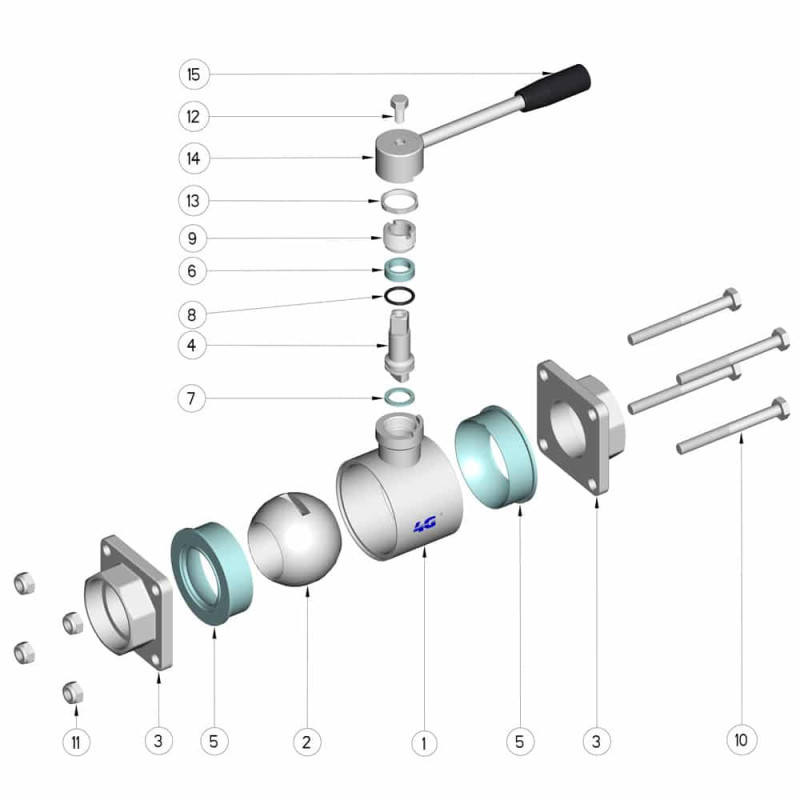 15
12
14
13
9
6
8
4
7
4G
11
3
5
2
1
5
3
10