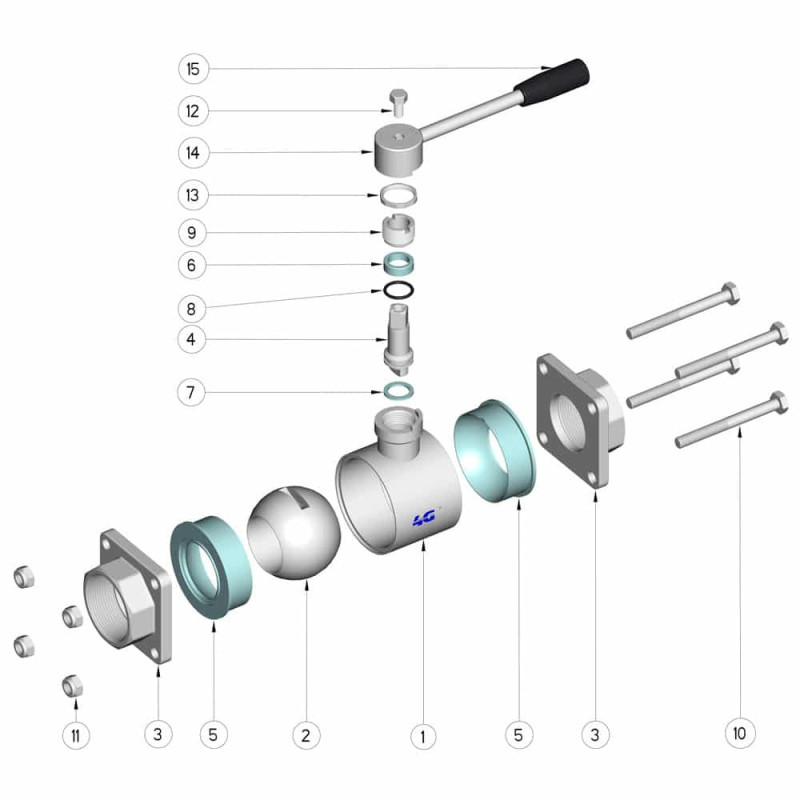 15
12
14
13
9
6
8
4
7
4G
11
3
5
2
1
5
3
10